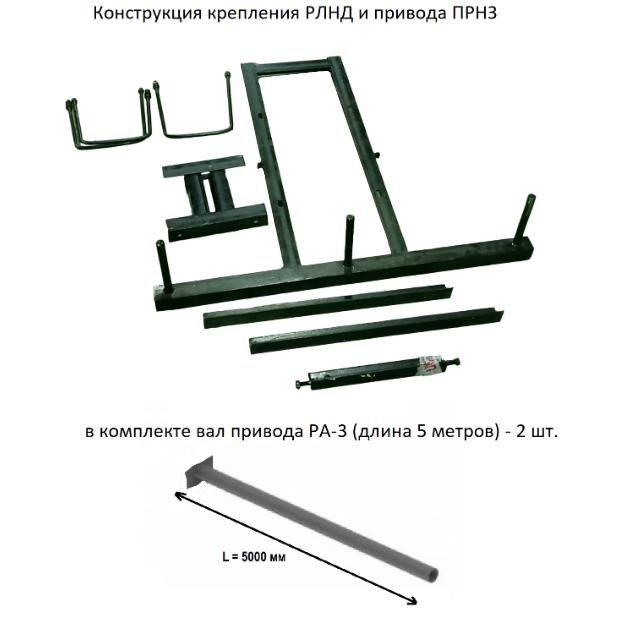 Конструкция крепления РЛНД и привода ПРНЗ

в комплекте вал привода РА-3 (длина 5 метров) - 2 шт.

L = 5000 мм